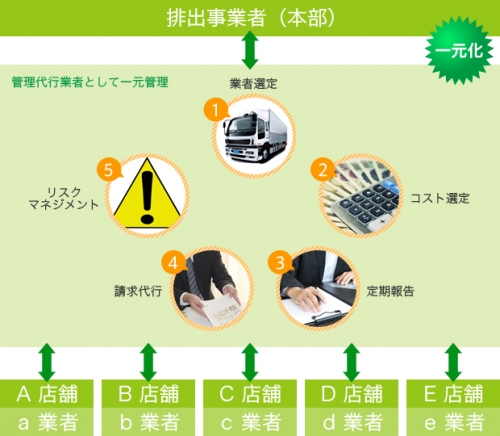 排出事業者（本部）

一元化

管理代行業者として一元管理

業者選定

1

2
コスト選定

3
定期報告

4
請求代行

5
リスク
マネジメント

A 店舗
a 業者

B 店舗
b 業者

C 店舗
c 業者

D 店舗
d 業者

E 店舗
e 業者